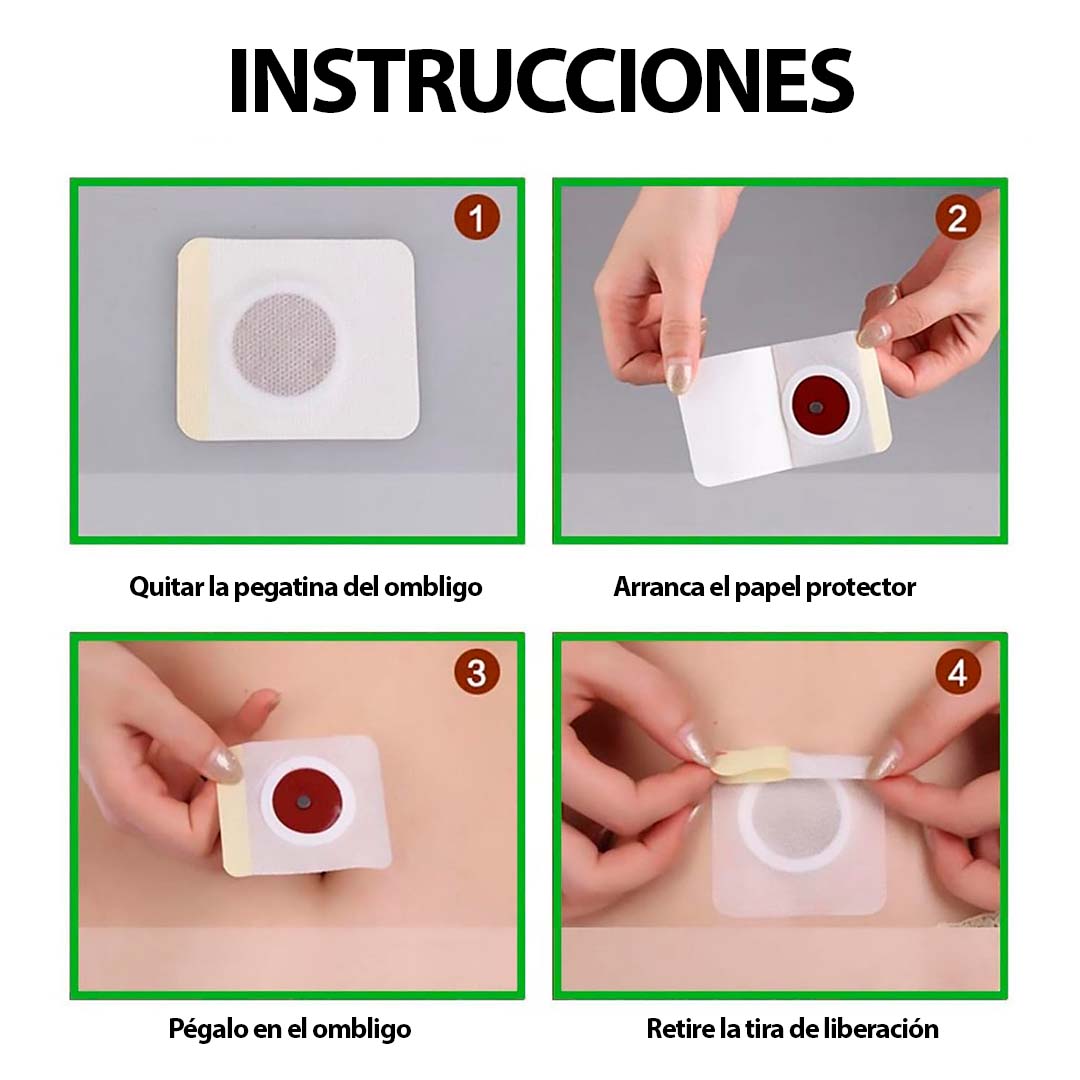 INSTRUCCIONES

1

Quitar la pegatina del ombligo

2

Arranca el papel protector

3

Pégalo en el ombligo

4

Retire la tira de liberación